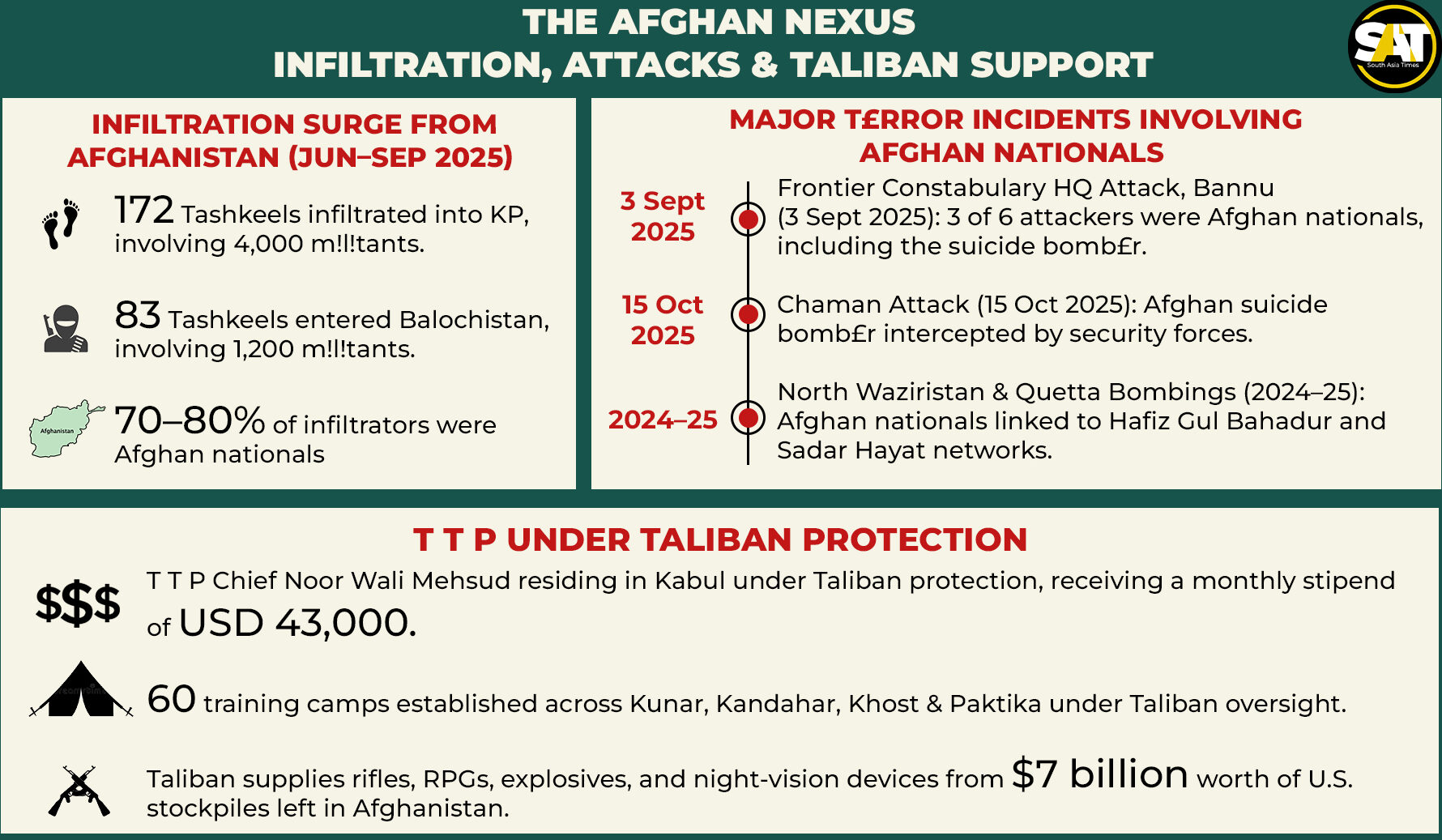 THE AFGHAN NEXUS
INFILTRATION, ATTACKS & TALIBAN SUPPORT

SAT
South Asia Times

INFILTRATION SURGE FROM AFGHANISTAN (JUN–SEP 2025)

172 Tashkeels infiltrated into KP, involving 4,000 m!l!tants.

83 Tashkeels entered Balochistan, involving 1,200 m!l!tants.

Afghanistan

70–80% of infiltrators were Afghan nationals

MAJOR T£RROR INCIDENTS INVOLVING AFGHAN NATIONALS

3 Sept 2025

Frontier Constabulary HQ Attack, Bannu (3 Sept 2025): 3 of 6 attackers were Afghan nationals, including the suicide bomb£r.

15 Oct 2025

Chaman Attack (15 Oct 2025): Afghan suicide bomb£r intercepted by security forces.

2024–25

North Waziristan & Quetta Bombings (2024–25): Afghan nationals linked to Hafiz Gul Bahadur and Sadar Hayat networks.

T T P UNDER TALIBAN PROTECTION

$$$

T T P Chief Noor Wali Mehsud residing in Kabul under Taliban protection, receiving a monthly stipend of USD 43,000.

60 training camps established across Kunar, Kandahar, Khost & Paktika under Taliban oversight.

Taliban supplies rifles, RPGs, explosives, and night-vision devices from $7 billion worth of U.S. stockpiles left in Afghanistan.